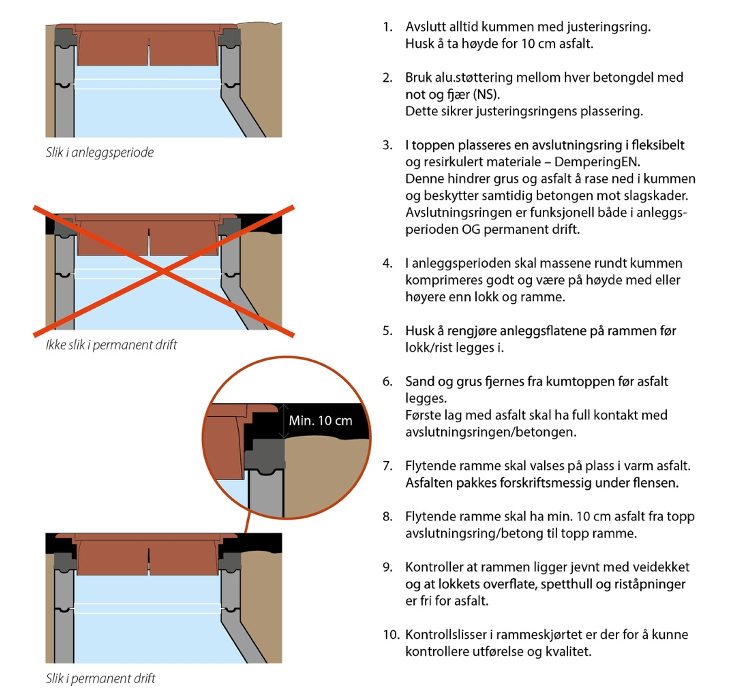 Slik i anleggsperiode

Ikke slik i permanent drift

Min. 10 cm

Slik i permanent drift

1. Avslutt alltid kummen med justeringsring. Husk å ta høyde for 10 cm asfalt.

2. Bruk alu.støttering mellom hver betongdel med not og fjær (NS). Dette sikrer justeringsringens plassering.

3. I toppen plasseres en avslutningsring i fleksibelt og resirkulert materiale – DemperingEN. Denne hindrer grus og asfalt å rase ned i kummen og beskytter samtidig betongen mot slagskader. Avslutningsringen er funksjonell både i anleggsperioden OG permanent drift.

4. I anleggsperioden skal massene rundt kummen komprimeres godt og være på høyde med eller høyere enn lokk og ramme.

5. Husk å rengjøre anleggsflatene på rammen før lokk/rist legges i.

6. Sand og grus fjernes fra kumtoppen før asfalt legges. Første lag med asfalt skal ha full kontakt med avslutningsringen/betongen.

7. Flytende ramme skal valses på plass i varm asfalt. Asfalten pakkes forskriftsmessig under flensen.

8. Flytende ramme skal ha min. 10 cm asfalt fra topp avslutningsring/betong til topp ramme.

9. Kontroller at rammen ligger jevnt med veidekket og at lokkets overflate, spetthull og riståpninger er fri for asfalt.

10. Kontrollslisser i rammeskjørtet er der for å kunne kontrollere utførelse og kvalitet.