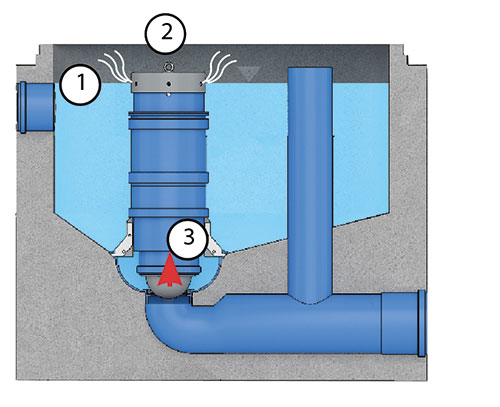 2
1
3